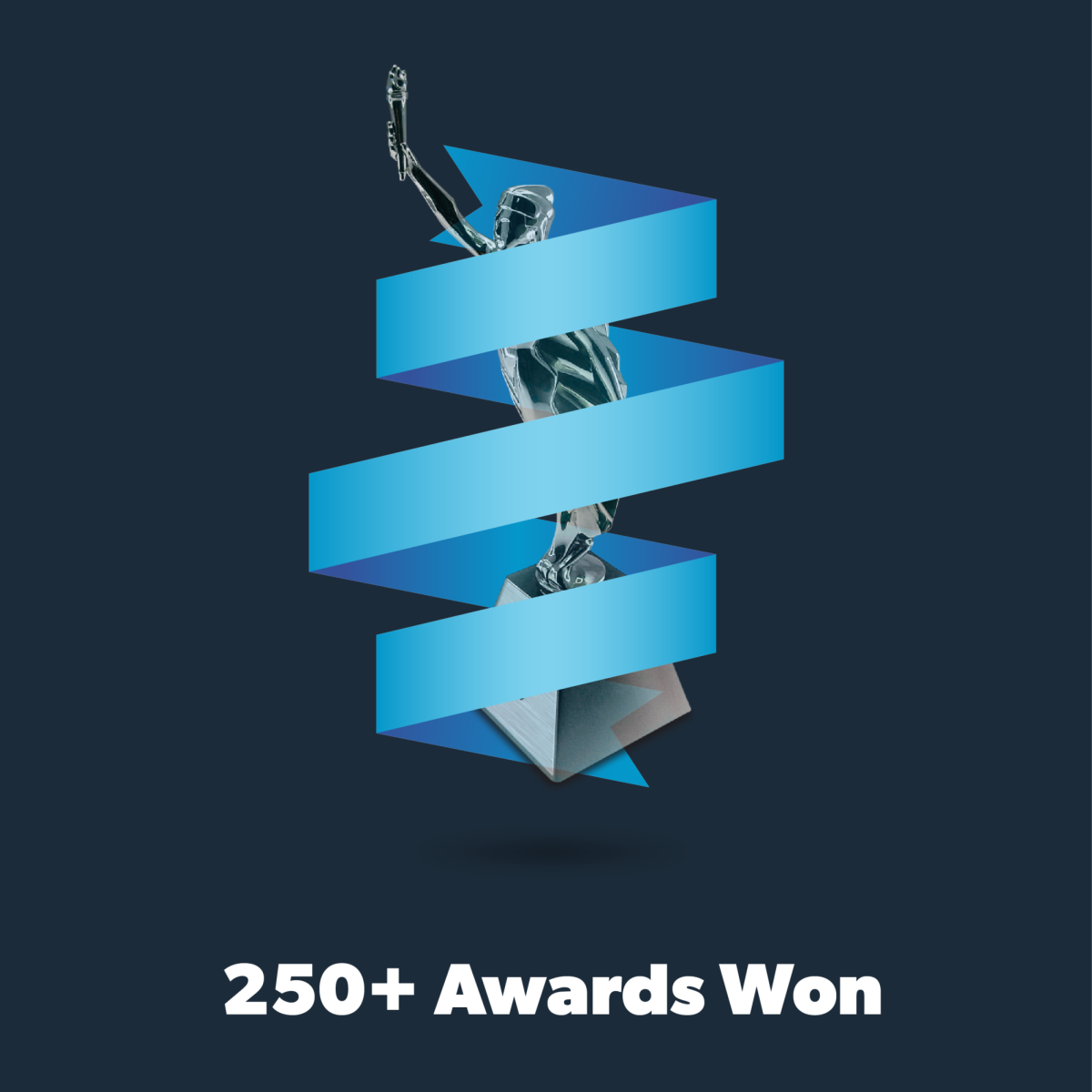 250+ Awards Won